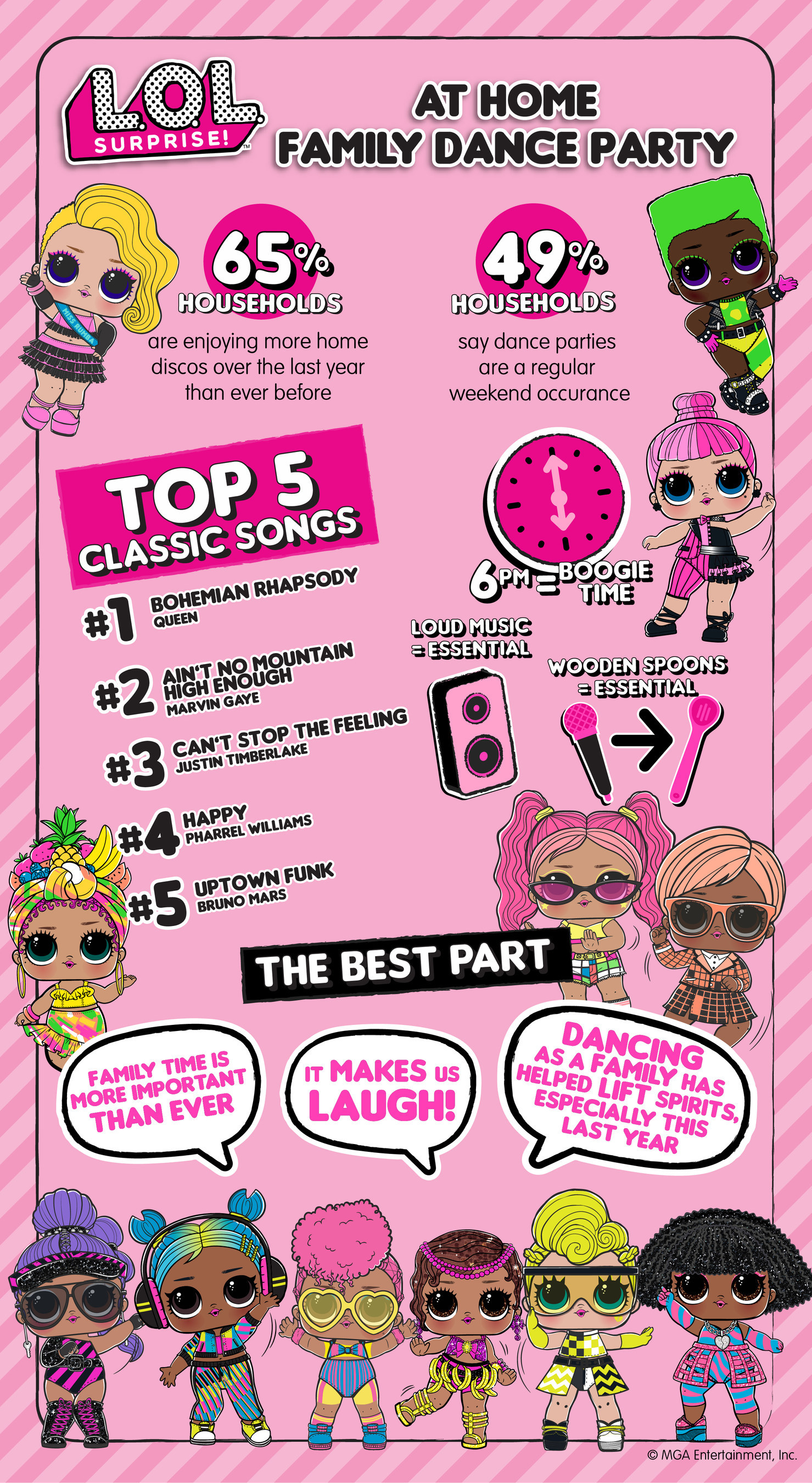 L.O.L. SURPRISE!™

AT HOME FAMILY DANCE PARTY

65% HOUSEHOLDS
are enjoying more home discos over the last year than ever before

49% HOUSEHOLDS
say dance parties are a regular weekend occurance

TOP 5 CLASSIC SONGS

#1 BOHEMIAN RHAPSODY
QUEEN

#2 AIN'T NO MOUNTAIN HIGH ENOUGH
MARVIN GAYE

#3 CAN'T STOP THE FEELING
JUSTIN TIMBERLAKE

#4 HAPPY
PHARREL WILLIAMS

#5 UPTOWN FUNK
BRUNO MARS

6PM = BOOGIE TIME

LOUD MUSIC = ESSENTIAL

WOODEN SPOONS = ESSENTIAL

THE BEST PART

FAMILY TIME IS MORE IMPORTANT THAN EVER

IT MAKES US LAUGH!

DANCING AS A FAMILY HAS HELPED LIFT SPIRITS, ESPECIALLY THIS LAST YEAR

© MGA Entertainment, Inc.