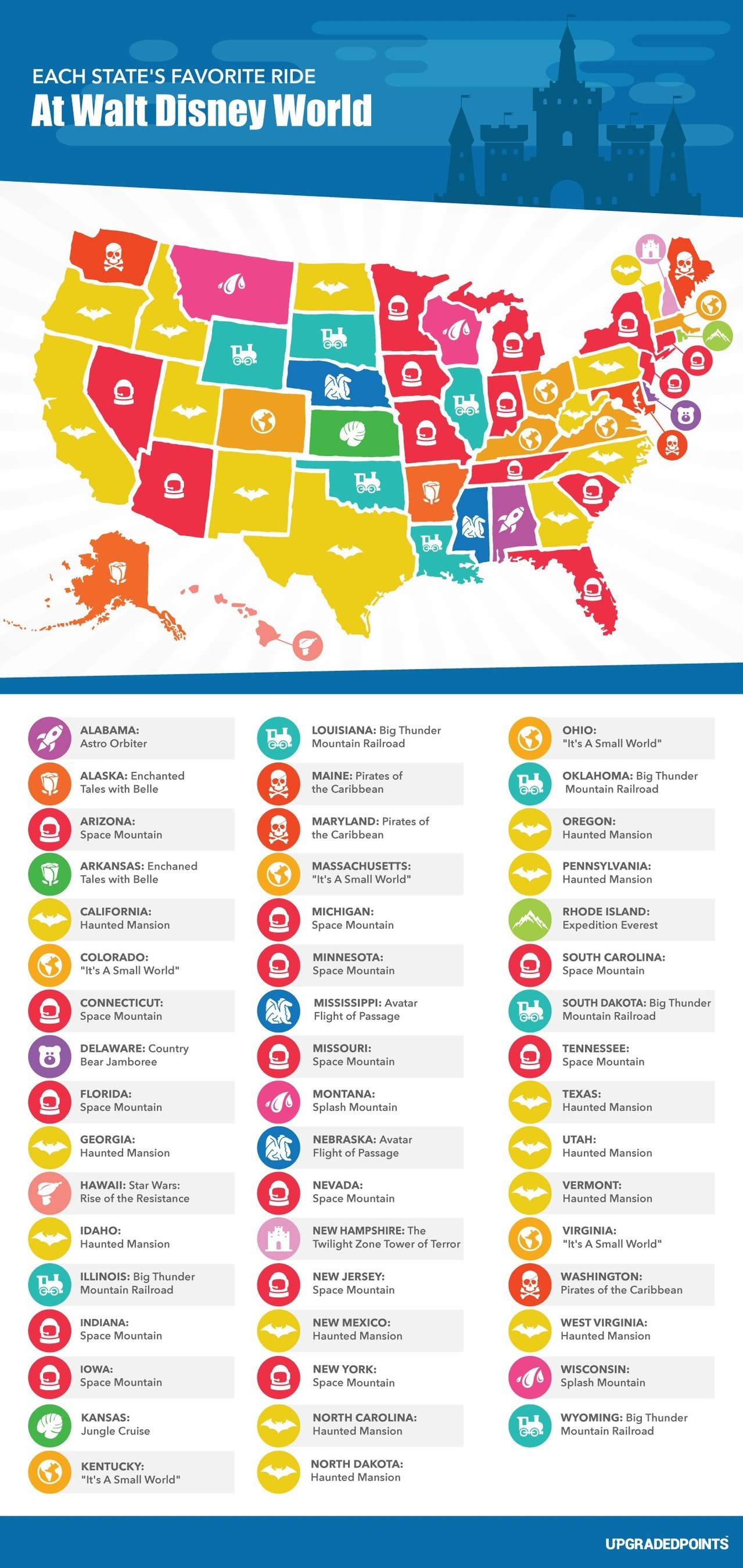 EACH STATE'S FAVORITE RIDE
At Walt Disney World

ALABAMA: Astro Orbiter

ALASKA: Enchanted Tales with Belle

ARIZONA: Space Mountain

ARKANSAS: Enchaned Tales with Belle

CALIFORNIA: Haunted Mansion

COLORADO: "It's A Small World"

CONNECTICUT: Space Mountain

DELAWARE: Country Bear Jamboree

FLORIDA: Space Mountain

GEORGIA: Haunted Mansion

HAWAII: Star Wars: Rise of the Resistance

IDAHO: Haunted Mansion

ILLINOIS: Big Thunder Mountain Railroad

INDIANA: Space Mountain

IOWA: Space Mountain

KANSAS: Jungle Cruise

KENTUCKY: "It's A Small World"

LOUISIANA: Big Thunder Mountain Railroad

MAINE: Pirates of the Caribbean

MARYLAND: Pirates of the Caribbean

MASSACHUSETTS: "It's A Small World"

MICHIGAN: Space Mountain

MINNESOTA: Space Mountain

MISSISSIPPI: Avatar Flight of Passage

MISSOURI: Space Mountain

MONTANA: Splash Mountain

NEBRASKA: Avatar Flight of Passage

NEVADA: Space Mountain

NEW HAMPSHIRE: The Twilight Zone Tower of Terror

NEW JERSEY: Space Mountain

NEW MEXICO: Haunted Mansion

NEW YORK: Space Mountain

NORTH CAROLINA: Haunted Mansion

NORTH DAKOTA: Haunted Mansion

OHIO: "It's A Small World"

OKLAHOMA: Big Thunder Mountain Railroad

OREGON: Haunted Mansion

PENNSYLVANIA: Haunted Mansion

RHODE ISLAND: Expedition Everest

SOUTH CAROLINA: Space Mountain

SOUTH DAKOTA: Big Thunder Mountain Railroad

TENNESSEE: Space Mountain

TEXAS: Haunted Mansion

UTAH: Haunted Mansion

VERMONT: Haunted Mansion

VIRGINIA: "It's A Small World"

WASHINGTON: Pirates of the Caribbean

WEST VIRGINIA: Haunted Mansion

WISCONSIN: Splash Mountain

WYOMING: Big Thunder Mountain Railroad

UPGRADEDPOINTS